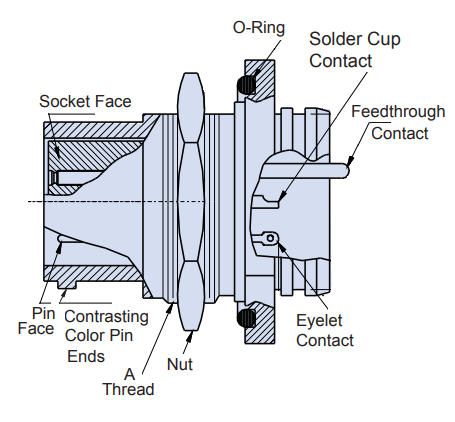 O-Ring

Solder Cup Contact

Socket Face

Feedthrough Contact

Pin Face

Contrasting Color Pin Ends

A Thread

Nut

Eyelet Contact