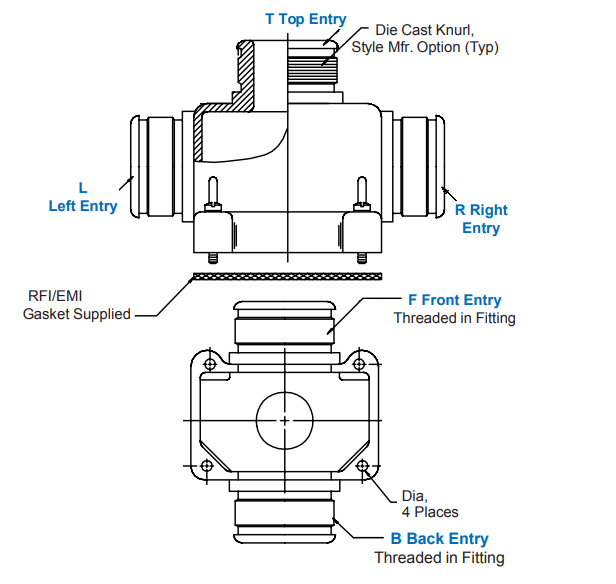 T Top Entry

Die Cast Knurl,
Style Mfr. Option (Typ)

L
Left Entry

R Right
Entry

RFI/EMI
Gasket Supplied

F Front Entry
Threaded in Fitting

Dia,
4 Places

B Back Entry
Threaded in Fitting