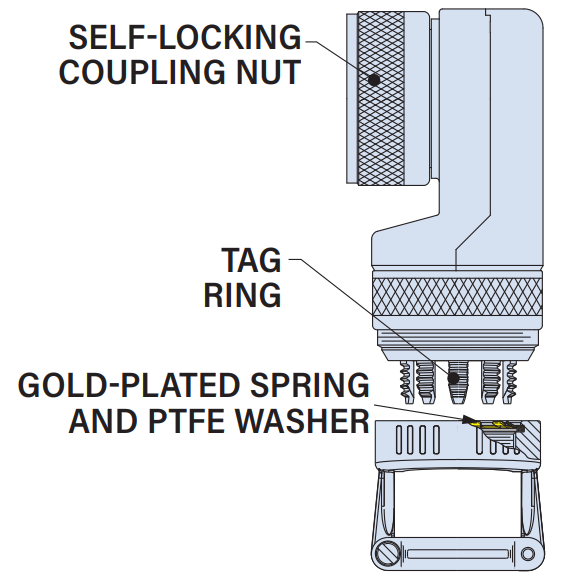 SELF-LOCKING COUPLING NUT

TAG RING

GOLD-PLATED SPRING AND PTFE WASHER