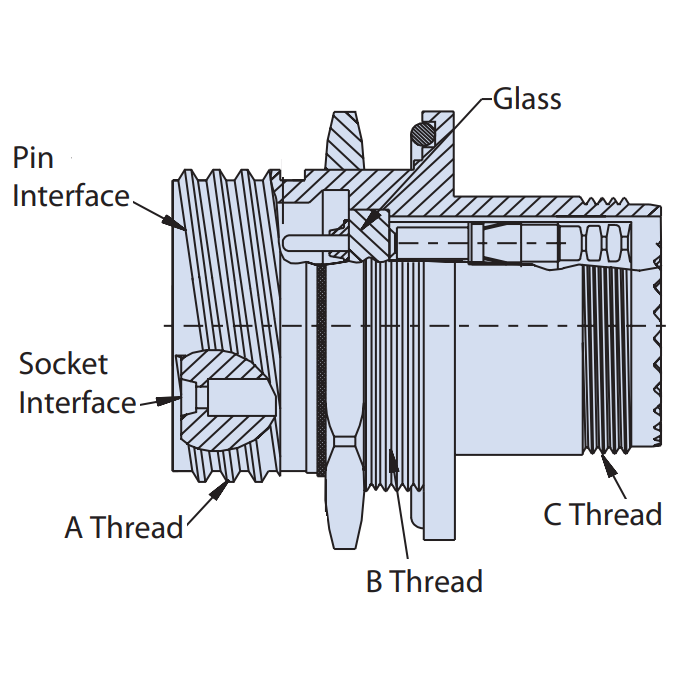 Glass

Pin Interface

Socket Interface

A Thread

B Thread

C Thread