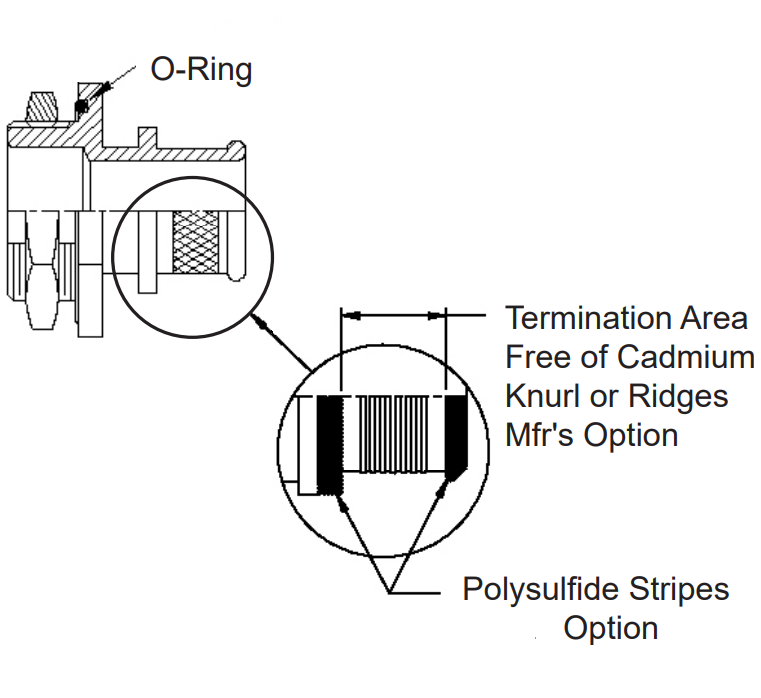 O-Ring

Termination Area
Free of Cadmium
Knurl or Ridges
Mfr's Option

Polysulfide Stripes
Option