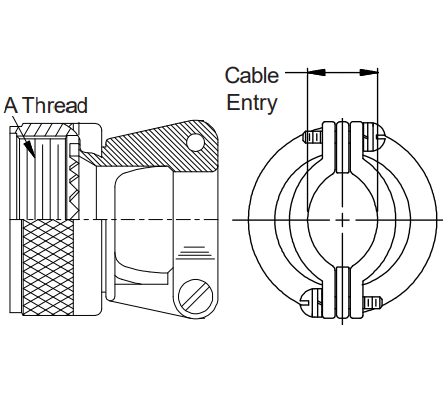 A Thread

Cable Entry