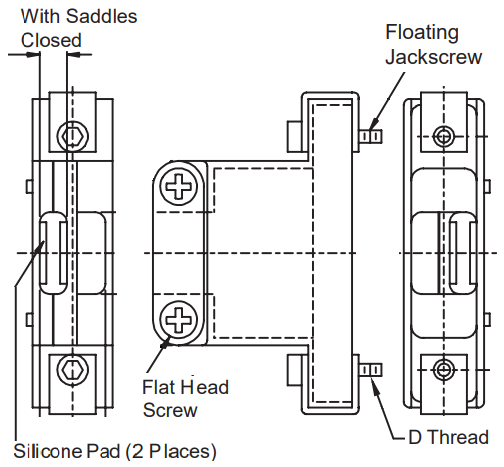 With Saddles Closed

Floating Jackscrew

Flat Head Screw

D Thread

Silicone Pad (2 Places)