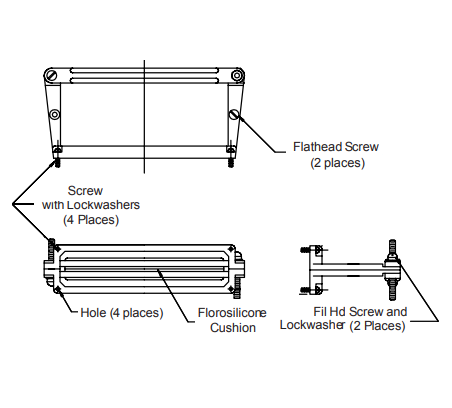 Flathead Screw
(2 places)

Screw
with Lockwashers
(4 Places)

Hole (4 places)

Florosilicone
Cushion

Fil Hd Screw and
Lockwasher (2 Places)