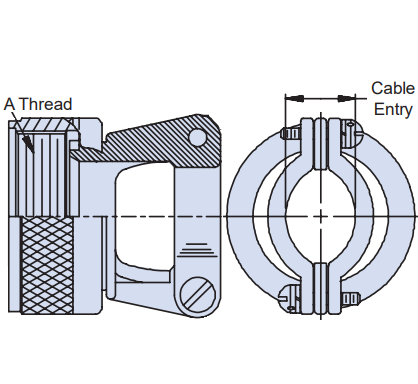 A Thread

Cable Entry